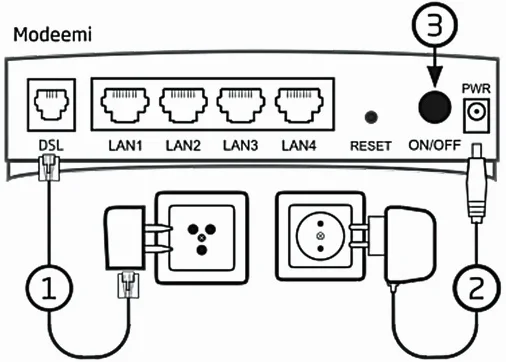 Modeemi

3

PWR

DSL LAN1 LAN2 LAN3 LAN4 RESET ON/OFF

1

2